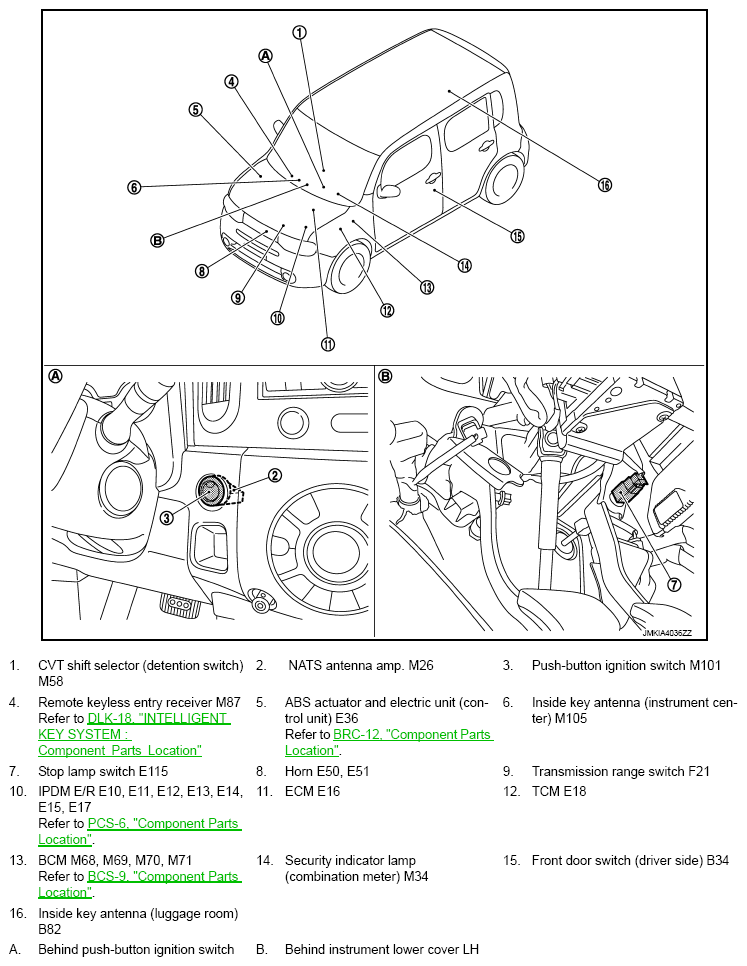 1
A
4
5
6
B
8
9
10
11
12
13
14
15
16

A
2
3

B
7
JMKIA4036ZZ

1. CVT shift selector (detention switch) M58
2. NATS antenna amp. M26
3. Push-button ignition switch M101
4. Remote keyless entry receiver M87 Refer to DLK-18, "INTELLIGENT KEY SYSTEM : Component Parts Location"
5. ABS actuator and electric unit (control unit) E36 Refer to BRC-12, "Component Parts Location".
6. Inside key antenna (instrument center) M105
7. Stop lamp switch E115
8. Horn E50, E51
9. Transmission range switch F21
10. IPDM E/R E10, E11, E12, E13, E14, E15, E17 Refer to PCS-6, "Component Parts Location".
11. ECM E16
12. TCM E18
13. BCM M68, M69, M70, M71 Refer to BCS-9, "Component Parts Location".
14. Security indicator lamp (combination meter) M34
15. Front door switch (driver side) B34
16. Inside key antenna (luggage room) B82
A. Behind push-button ignition switch
B. Behind instrument lower cover LH