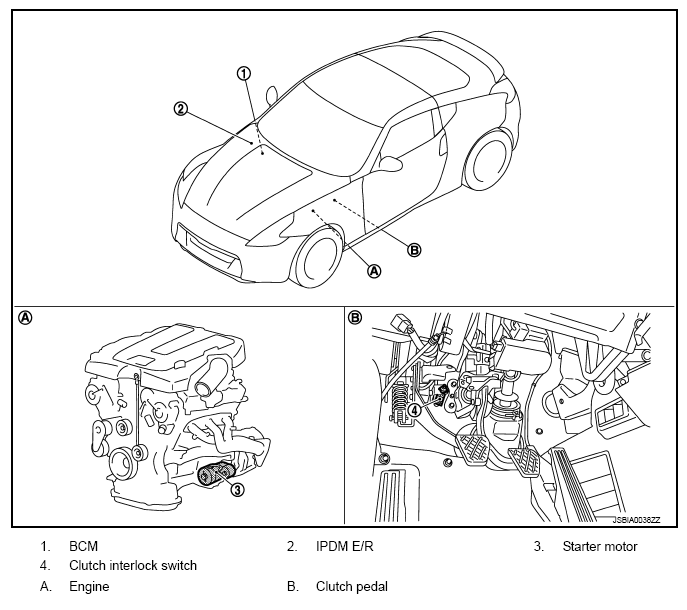 1

2

B

A

A

3

B

4

JSBIA0038ZZ

1. BCM
2. IPDM E/R
3. Starter motor
4. Clutch interlock switch
A. Engine
B. Clutch pedal