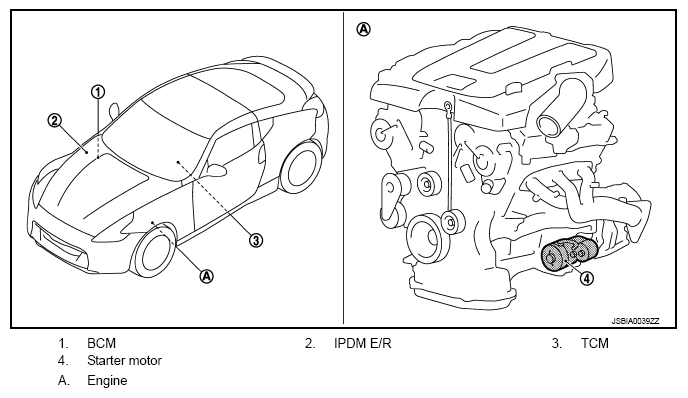 1

2

3

A

A

4

JSBIA0039ZZ

1. BCM
2. IPDM E/R
3. TCM
4. Starter motor
A. Engine