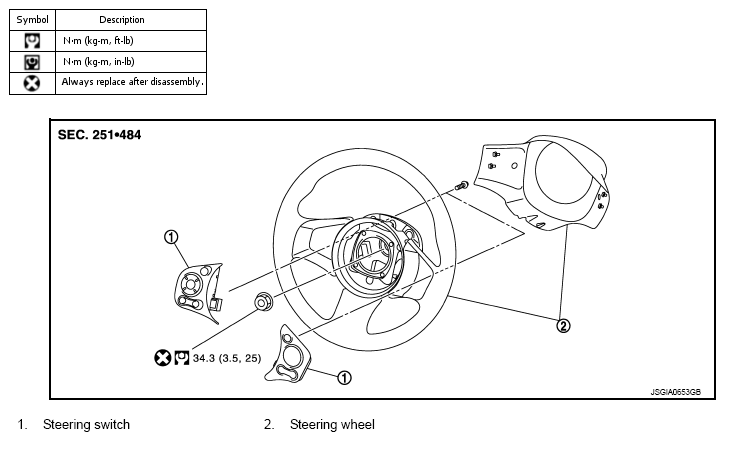 | Symbol | Description |
|---|---|
| | N·m (kg-m, ft-lb) |
| | N·m (kg-m, in-lb) |
| | Always replace after disassembly. |

SEC. 251•484

①

②

34.3 (3.5, 25)

①

JSGIA0653GB

1. Steering switch
2. Steering wheel