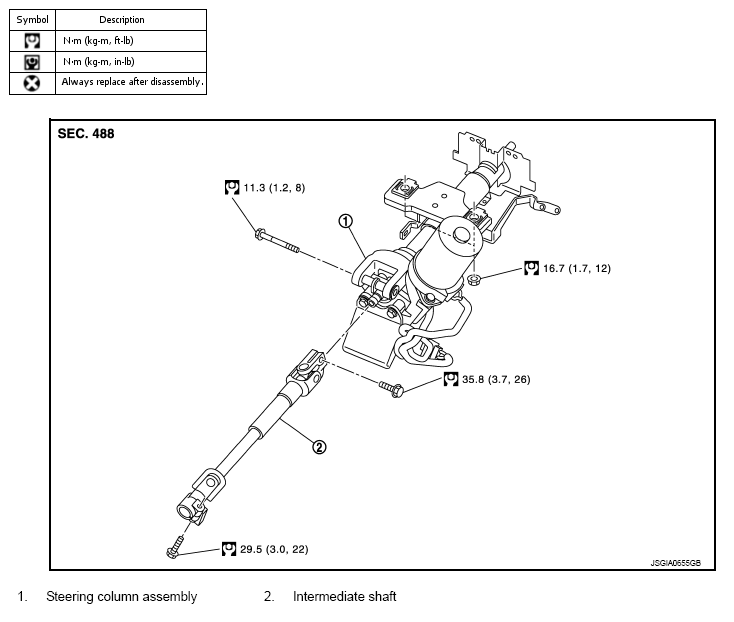 | Symbol | Description |
|---|---|
| | N·m (kg-m, ft-lb) |
| | N·m (kg-m, in-lb) |
| | Always replace after disassembly. |

SEC. 488

11.3 (1.2, 8)

①

16.7 (1.7, 12)

35.8 (3.7, 26)

②

29.5 (3.0, 22)

JSGIA0655GB

1. Steering column assembly
2. Intermediate shaft