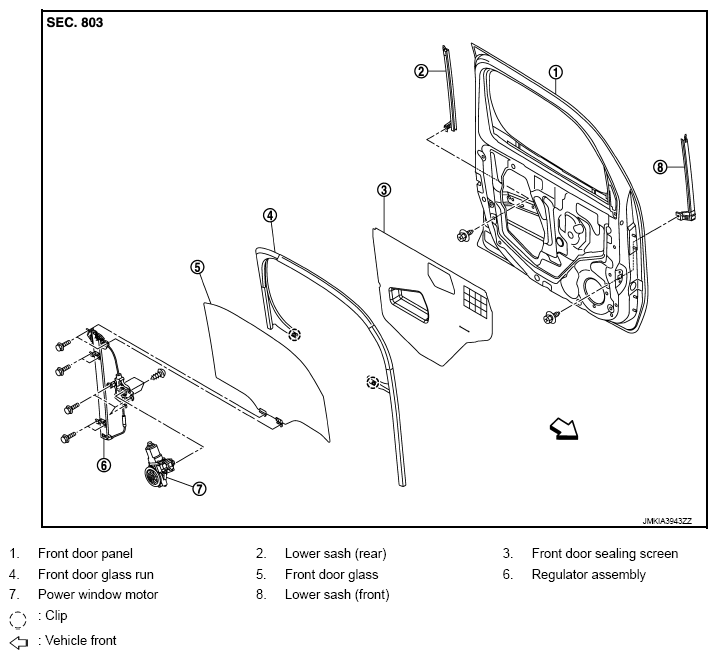 SEC. 803

2
1
8
3
4
5
6
7

JMKIA3943ZZ

1. Front door panel
2. Lower sash (rear)
3. Front door sealing screen
4. Front door glass run
5. Front door glass
6. Regulator assembly
7. Power window motor
8. Lower sash (front)

: Clip

: Vehicle front