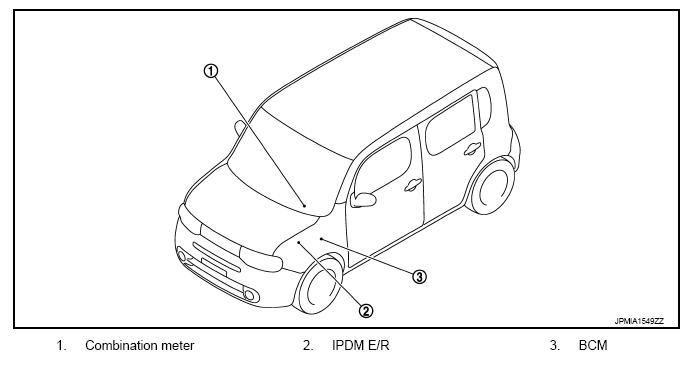 ①
③
②
JPMIA1549ZZ

1. Combination meter
2. IPDM E/R
3. BCM