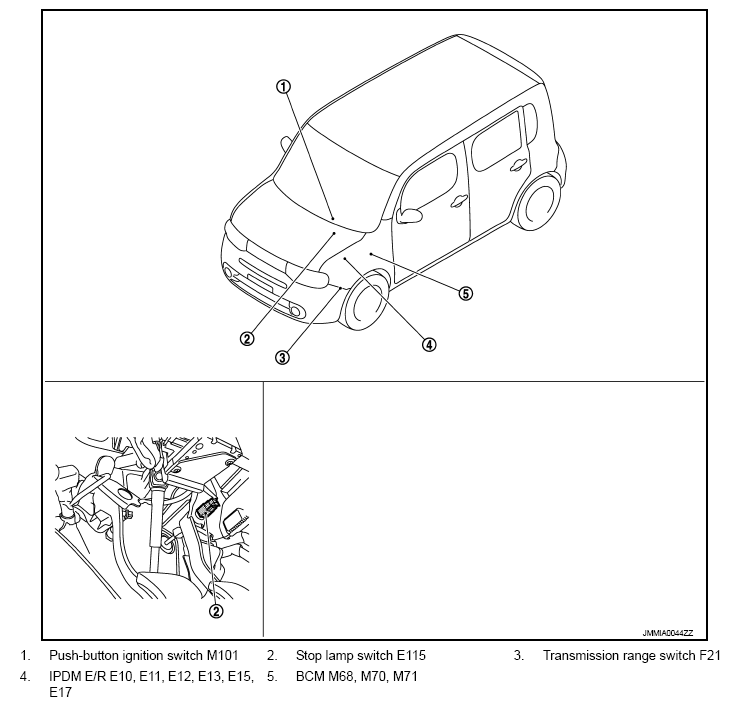 1
2
3
4
5
2
JMMIA0044ZZ

1. Push-button ignition switch M101
2. Stop lamp switch E115
3. Transmission range switch F21
4. IPDM E/R E10, E11, E12, E13, E15, E17
5. BCM M68, M70, M71