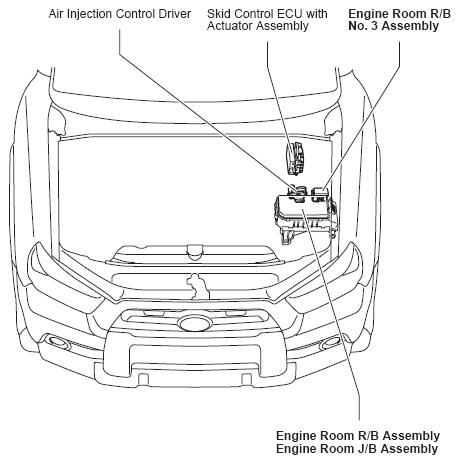 Air Injection Control Driver

Skid Control ECU with Actuator Assembly

Engine Room R/B No. 3 Assembly

Engine Room R/B Assembly
Engine Room J/B Assembly