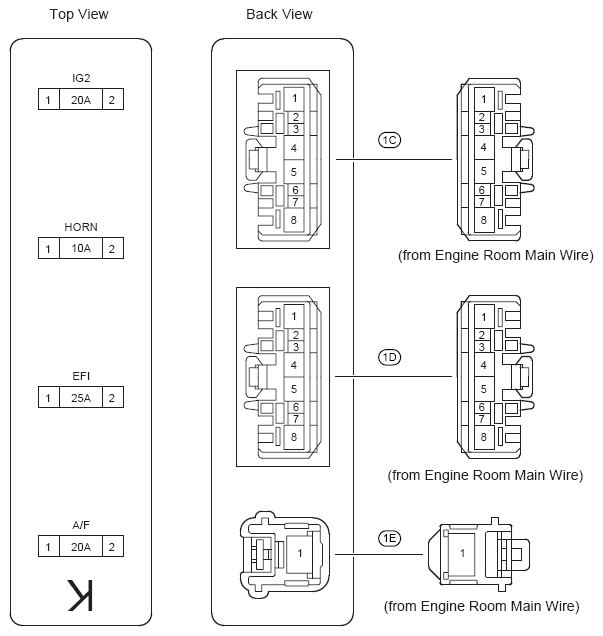 Top View

IG2
1 20A 2

HORN
1 10A 2

EFI
1 25A 2

A/F
1 20A 2

K

Back View

1
2
3
4
5
6
7
8

1C

1
2
3
4
5
6
7
8

(from Engine Room Main Wire)

1
2
3
4
5
6
7
8

1D

1
2
3
4
5
6
7
8

(from Engine Room Main Wire)

1

1E

1

(from Engine Room Main Wire)