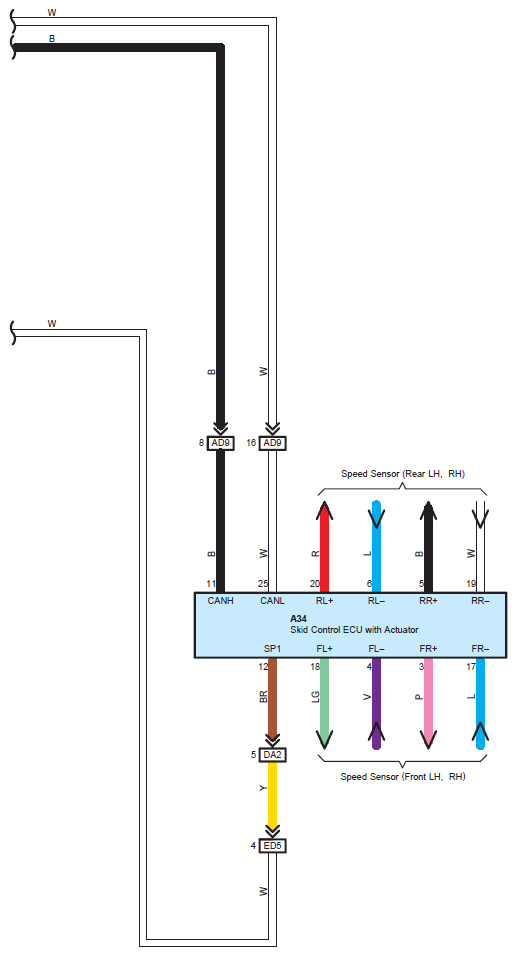 W
B
W
B
W
8 AD9
16 AD9
Speed Sensor (Rear LH, RH)
B
W
R
L
B
W
11
25
20
6
5
19
CANH
CANL
RL+
RL–
RR+
RR–
A34
Skid Control ECU with Actuator
SP1
FL+
FL–
FR+
FR–
12
18
4
3
17
BR
LG
V
P
L
5 DA2
Speed Sensor (Front LH, RH)
Y
4 ED5
W