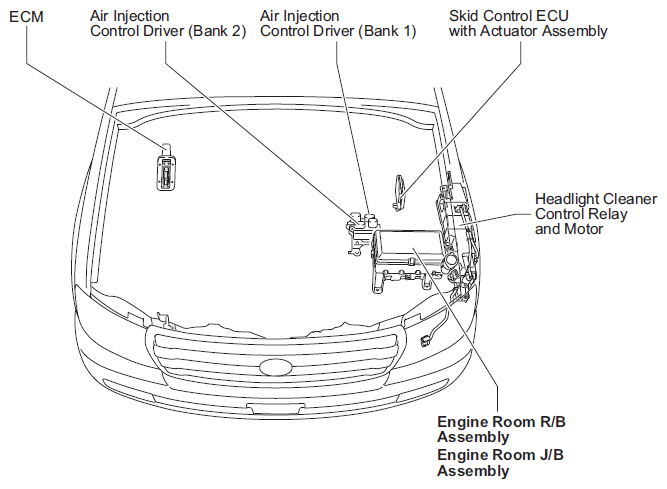 ECM

Air Injection Control Driver (Bank 2)

Air Injection Control Driver (Bank 1)

Skid Control ECU with Actuator Assembly

Headlight Cleaner Control Relay and Motor

Engine Room R/B Assembly

Engine Room J/B Assembly