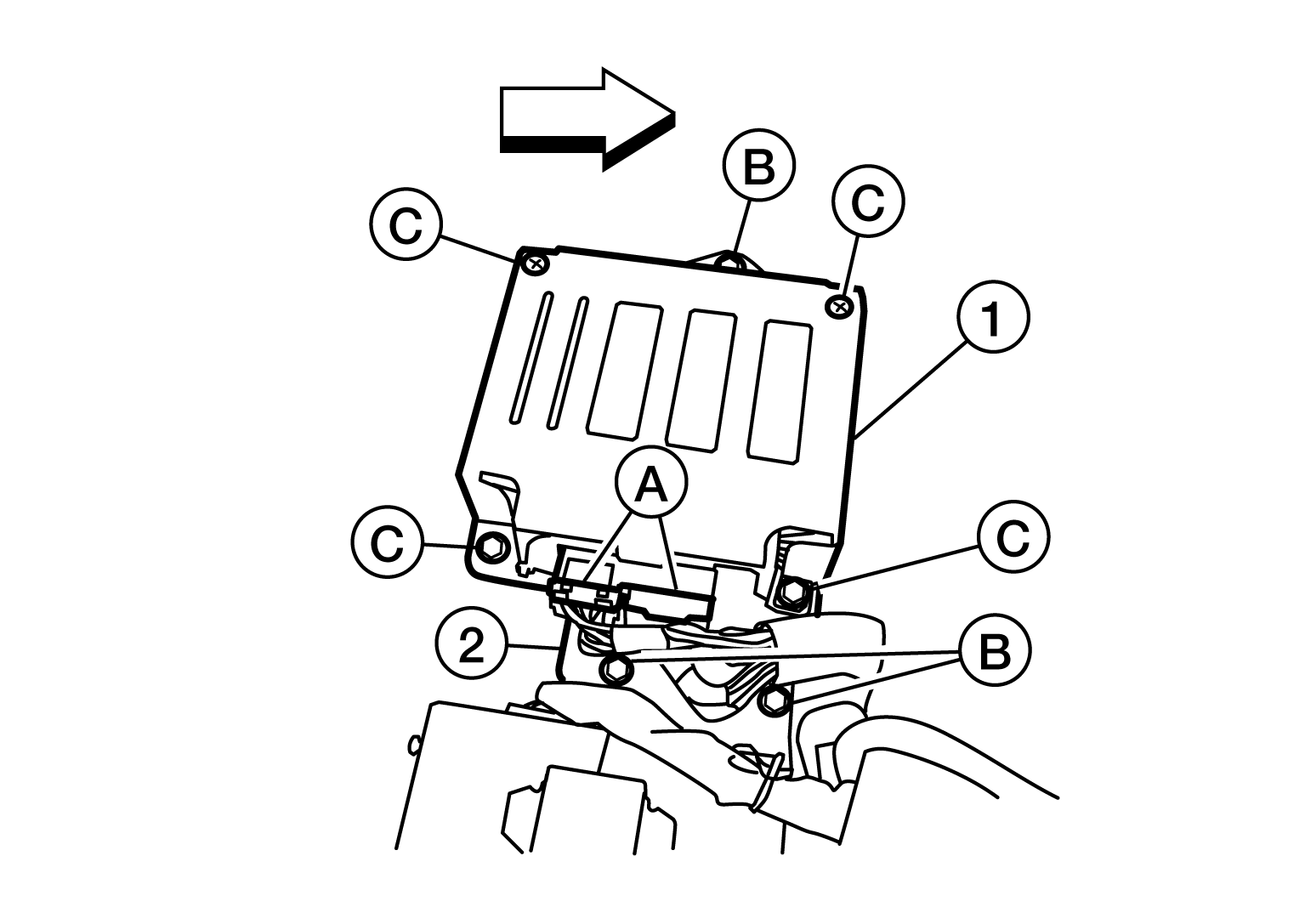 B
C
C
1
A
C
C
2
B