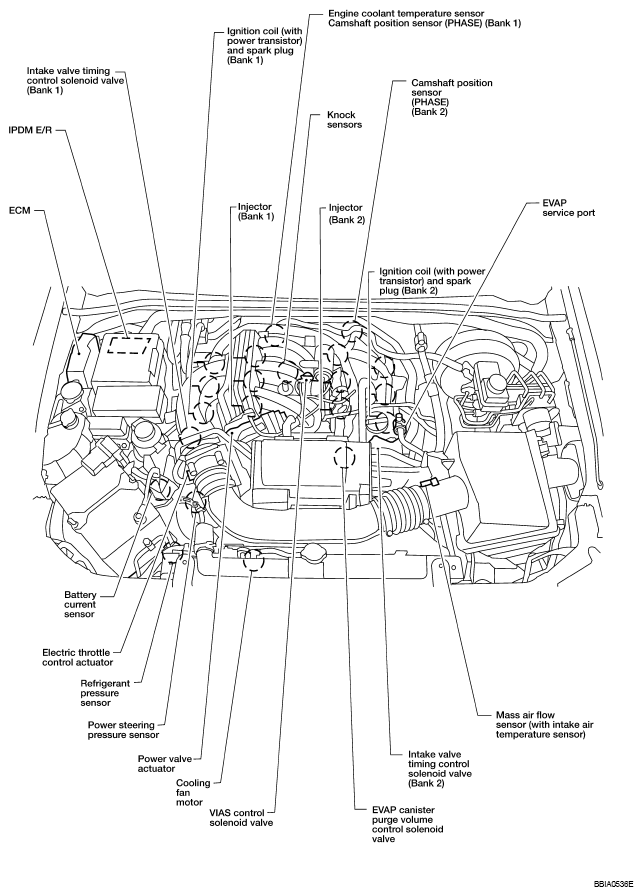 Engine coolant temperature sensor
Camshaft position sensor (PHASE) (Bank 1)

Ignition coil (with power transistor) and spark plug (Bank 1)

Intake valve timing control solenoid valve (Bank 1)

Camshaft position sensor (PHASE) (Bank 2)

Knock sensors

IPDM E/R

ECM

Injector (Bank 1)

Injector (Bank 2)

EVAP service port

Ignition coil (with power transistor) and spark plug (Bank 2)

Battery current sensor

Electric throttle control actuator

Refrigerant pressure sensor

Power steering pressure sensor

Power valve actuator

Cooling fan motor

VIAS control solenoid valve

EVAP canister purge volume control solenoid valve

Intake valve timing control solenoid valve (Bank 2)

Mass air flow sensor (with intake air temperature sensor)

BBIA0536E