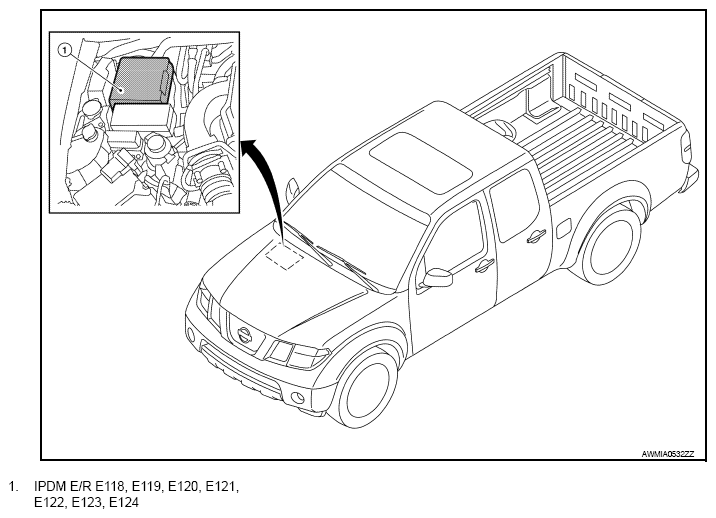 1

AWMIA0532ZZ

1. IPDM E/R E118, E119, E120, E121, E122, E123, E124