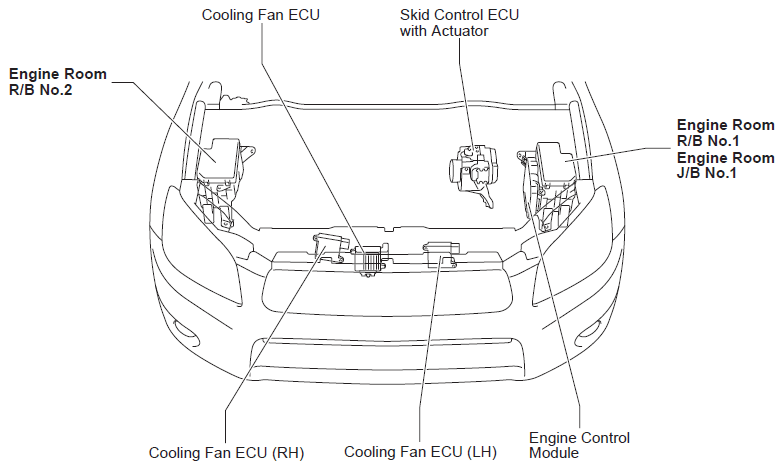 Cooling Fan ECU

Skid Control ECU with Actuator

Engine Room R/B No.2

Engine Room R/B No.1

Engine Room J/B No.1

Cooling Fan ECU (RH)

Cooling Fan ECU (LH)

Engine Control Module