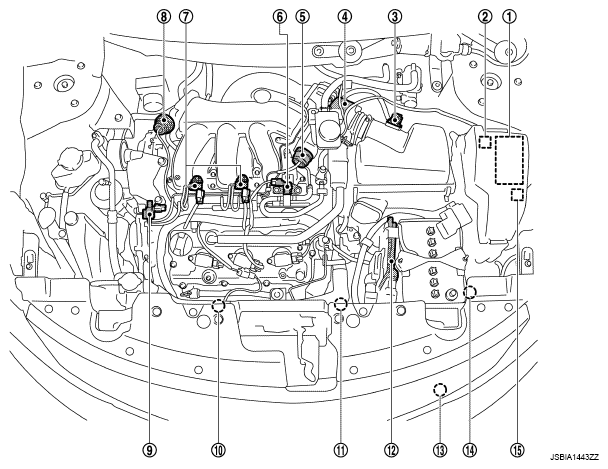 ⑧ ⑦ ⑥ ⑤ ④ ③ ② ①

⑨ ⑩ ⑪ ⑫ ⑬ ⑭ ⑮

JSBIA1443ZZ