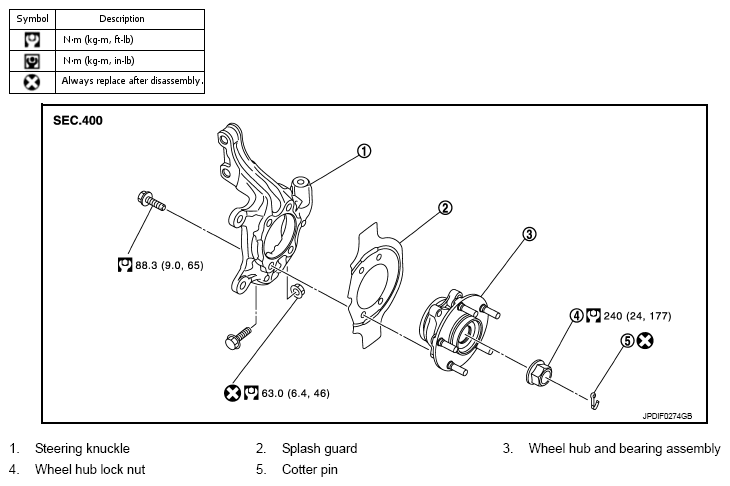 | Symbol | Description |
|---|---|
| | N·m (kg-m, ft-lb) |
| | N·m (kg-m, in-lb) |
| | Always replace after disassembly. |

SEC.400

1

2

3

88.3 (9.0, 65)

4 240 (24, 177)

5

63.0 (6.4, 46)

JPDIF0274GB

1. Steering knuckle
2. Splash guard
3. Wheel hub and bearing assembly
4. Wheel hub lock nut
5. Cotter pin