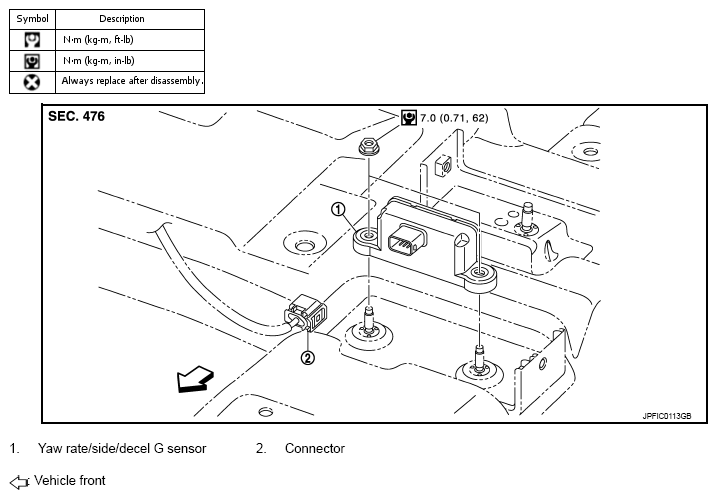 | Symbol | Description |
|---|---|
|  | N·m (kg-m, ft-lb) |
|  | N·m (kg-m, in-lb) |
|  | Always replace after disassembly. |

SEC. 476

7.0 (0.71, 62)

1

2

JPFIC0113GB

1. Yaw rate/side/decel G sensor 2. Connector

Vehicle front