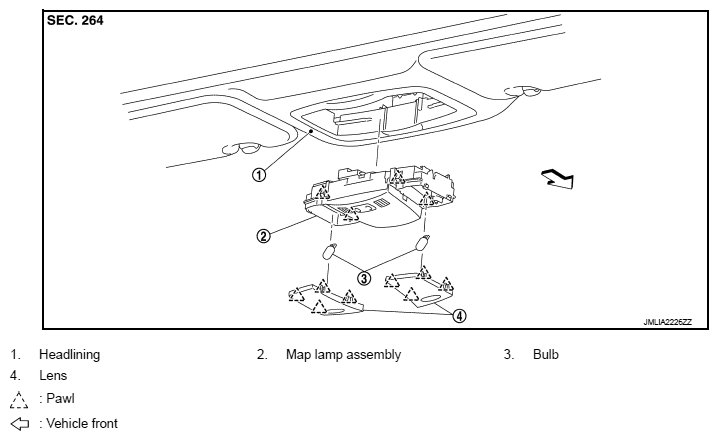 SEC. 264

①

②

③

④

JMLIA2226ZZ

1. Headlining
2. Map lamp assembly
3. Bulb
4. Lens

: Pawl

: Vehicle front