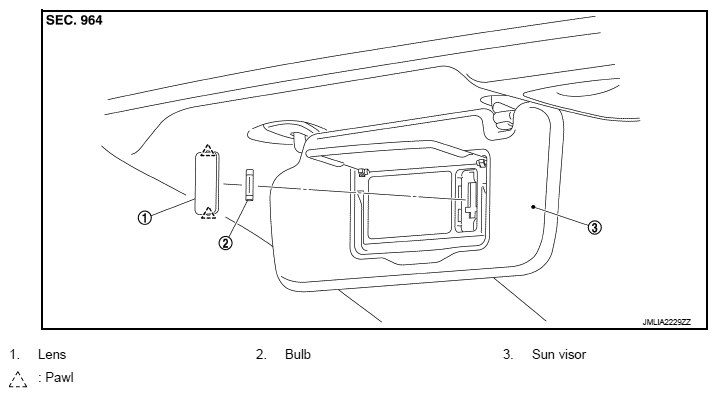 SEC. 964

①

②

③

JMLIA2229ZZ

1. Lens
2. Bulb
3. Sun visor

: Pawl