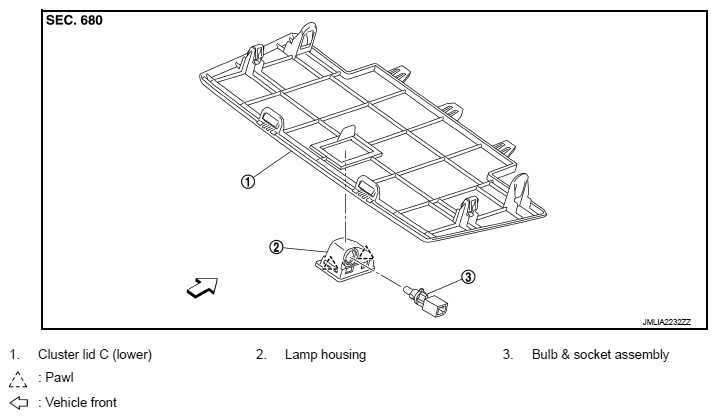 SEC. 680

①

②

③

JMLIA2232ZZ

1. Cluster lid C (lower)
2. Lamp housing
3. Bulb & socket assembly

: Pawl

: Vehicle front