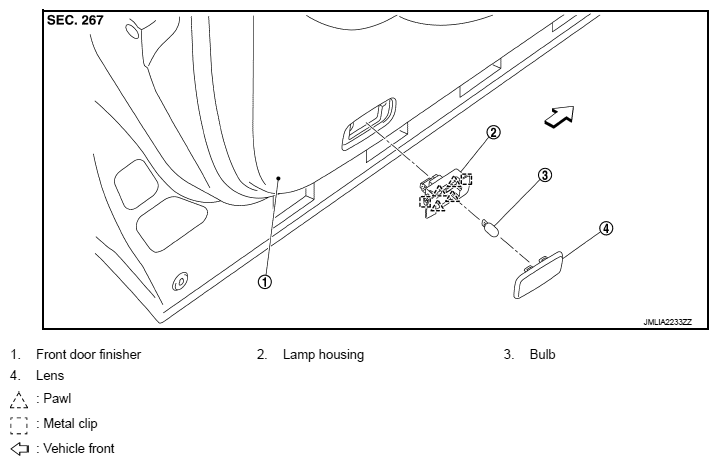 SEC. 267

2

3

4

1

JMLIA2233ZZ

1. Front door finisher
2. Lamp housing
3. Bulb
4. Lens

: Pawl

: Metal clip

: Vehicle front