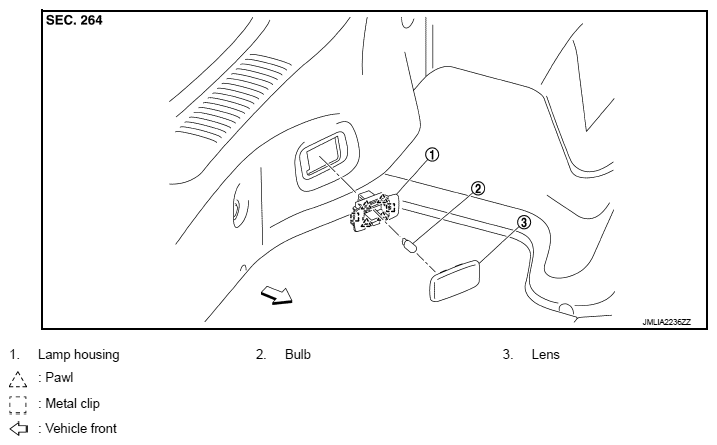 SEC. 264

①

②

③

JMLIA2236ZZ

1. Lamp housing
2. Bulb
3. Lens

: Pawl

: Metal clip

: Vehicle front