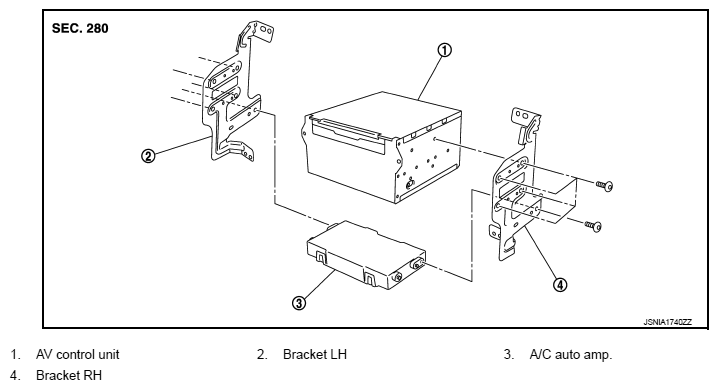 SEC. 280

①

②

③

④

JSNIA1740ZZ

1. AV control unit
2. Bracket LH
3. A/C auto amp.
4. Bracket RH