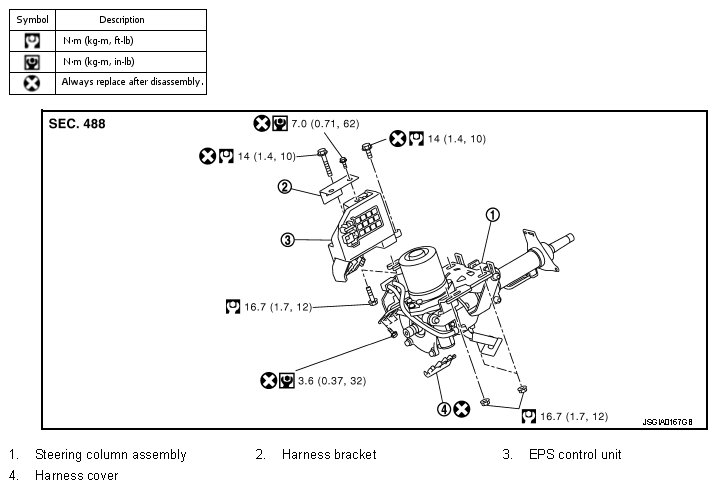 | Symbol | Description |
|---|---|
| | N·m (kg-m, ft-lb) |
| | N·m (kg-m, in-lb) |
| | Always replace after disassembly. |

SEC. 488

7.0 (0.71, 62)

14 (1.4, 10)

14 (1.4, 10)

2

3

1

16.7 (1.7, 12)

3.6 (0.37, 32)

4

16.7 (1.7, 12)

JSGIA0167GB

1. Steering column assembly
2. Harness bracket
3. EPS control unit
4. Harness cover