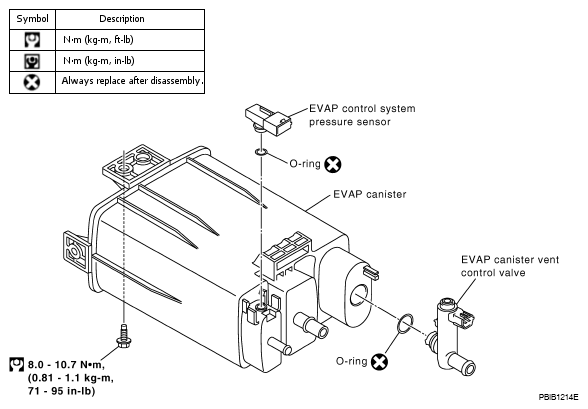 | Symbol | Description |
|---|---|
|  | N·m (kg-m, ft-lb) |
|  | N·m (kg-m, in-lb) |
|  | Always replace after disassembly. |

EVAP control system pressure sensor

O-ring

EVAP canister

EVAP canister vent control valve

O-ring

8.0 - 10.7 N•m, (0.81 - 1.1 kg-m, 71 - 95 in-lb)

PBIB1214E