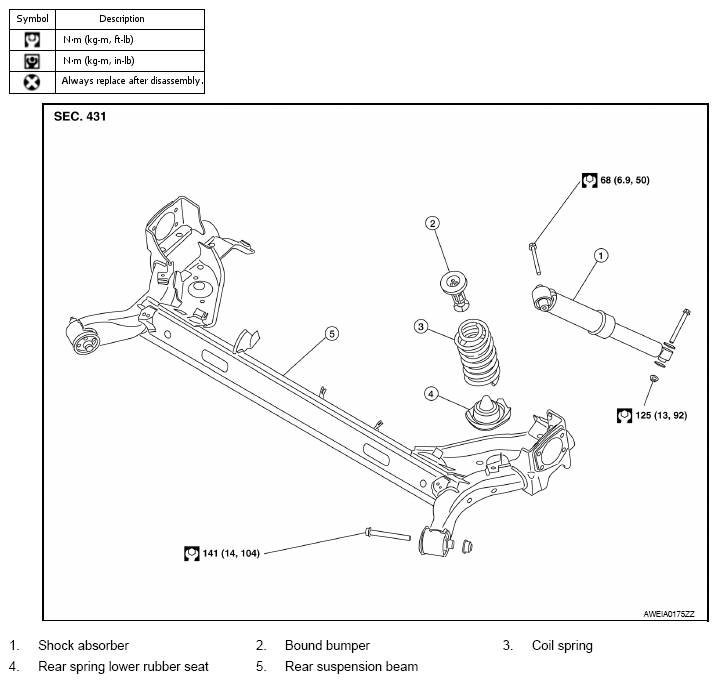 | Symbol | Description |
|---|---|
|  | N·m (kg-m, ft-lb) |
|  | N·m (kg-m, in-lb) |
|  | Always replace after disassembly. |

SEC. 431

68 (6.9, 50)

2

1

3

5

4

125 (13, 92)

141 (14, 104)

AWEIA0175ZZ

1. Shock absorber
2. Bound bumper
3. Coil spring
4. Rear spring lower rubber seat
5. Rear suspension beam