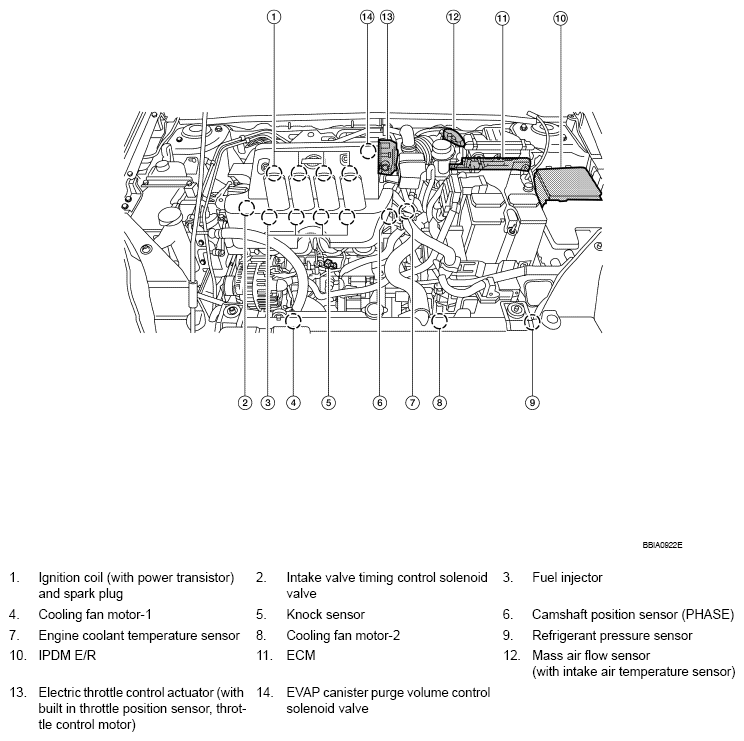 1 14 13 12 11 10

2 3 4 5 6 7 8 9

BBIA0922E

1. Ignition coil (with power transistor) and spark plug
2. Intake valve timing control solenoid valve
3. Fuel injector
4. Cooling fan motor-1
5. Knock sensor
6. Camshaft position sensor (PHASE)
7. Engine coolant temperature sensor
8. Cooling fan motor-2
9. Refrigerant pressure sensor
10. IPDM E/R
11. ECM
12. Mass air flow sensor (with intake air temperature sensor)
13. Electric throttle control actuator (with built in throttle position sensor, throttle control motor)
14. EVAP canister purge volume control solenoid valve