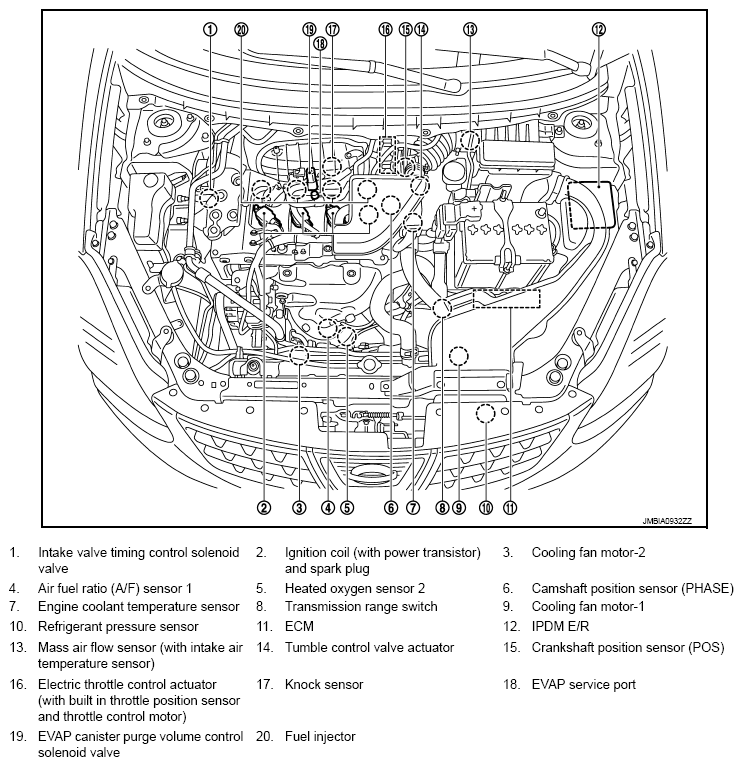 1 20 19 18 17 16 15 14 13 12

2 3 4 5 6 7 8 9 10 11

JMBIA0932ZZ

1. Intake valve timing control solenoid valve
2. Ignition coil (with power transistor) and spark plug
3. Cooling fan motor-2
4. Air fuel ratio (A/F) sensor 1
5. Heated oxygen sensor 2
6. Camshaft position sensor (PHASE)
7. Engine coolant temperature sensor
8. Transmission range switch
9. Cooling fan motor-1
10. Refrigerant pressure sensor
11. ECM
12. IPDM E/R
13. Mass air flow sensor (with intake air temperature sensor)
14. Tumble control valve actuator
15. Crankshaft position sensor (POS)
16. Electric throttle control actuator (with built in throttle position sensor and throttle control motor)
17. Knock sensor
18. EVAP service port
19. EVAP canister purge volume control solenoid valve
20. Fuel injector