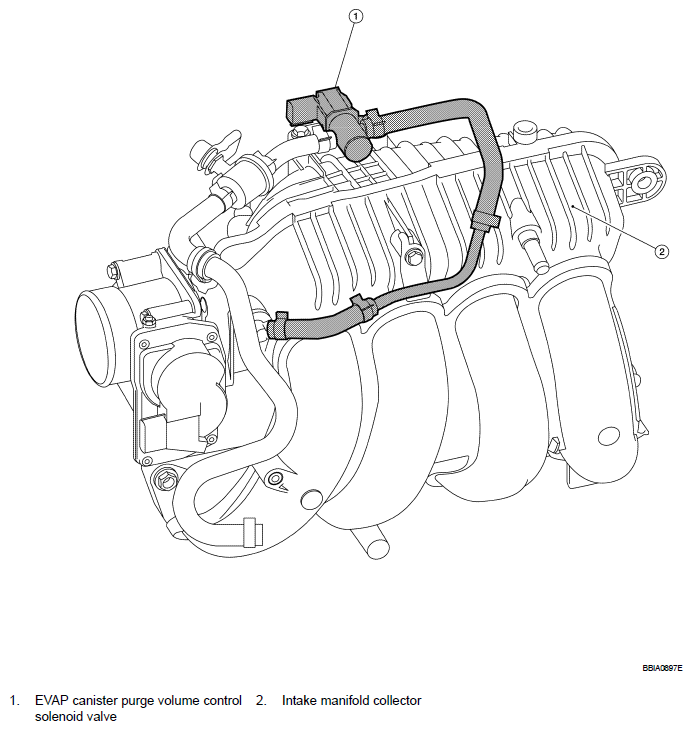 1

2

BBIA0897E

1. EVAP canister purge volume control solenoid valve

2. Intake manifold collector