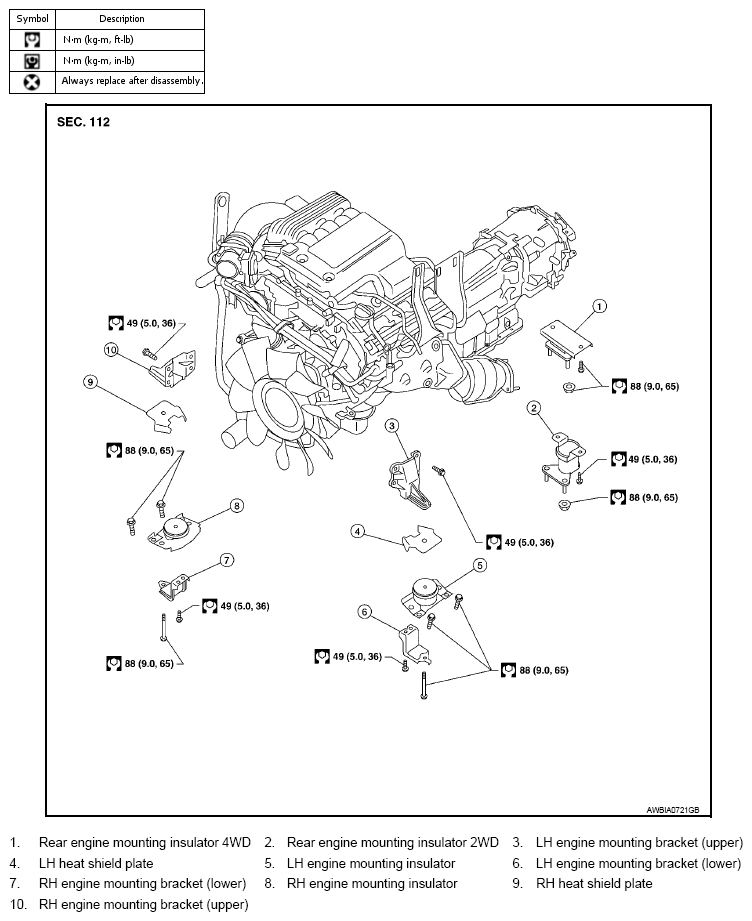 | Symbol | Description |
|---|---|
|  | N·m (kg-m, ft-lb) |
|  | N·m (kg-m, in-lb) |
|  | Always replace after disassembly. |

SEC. 112

49 (5.0, 36)
10
9
88 (9.0, 65)
8
7
49 (5.0, 36)
88 (9.0, 65)
1
88 (9.0, 65)
2
49 (5.0, 36)
88 (9.0, 65)
3
4
49 (5.0, 36)
5
6
49 (5.0, 36)
88 (9.0, 65)

AWBIA0721GB

1. Rear engine mounting insulator 4WD
2. Rear engine mounting insulator 2WD
3. LH engine mounting bracket (upper)
4. LH heat shield plate
5. LH engine mounting insulator
6. LH engine mounting bracket (lower)
7. RH engine mounting bracket (lower)
8. RH engine mounting insulator
9. RH heat shield plate
10. RH engine mounting bracket (upper)