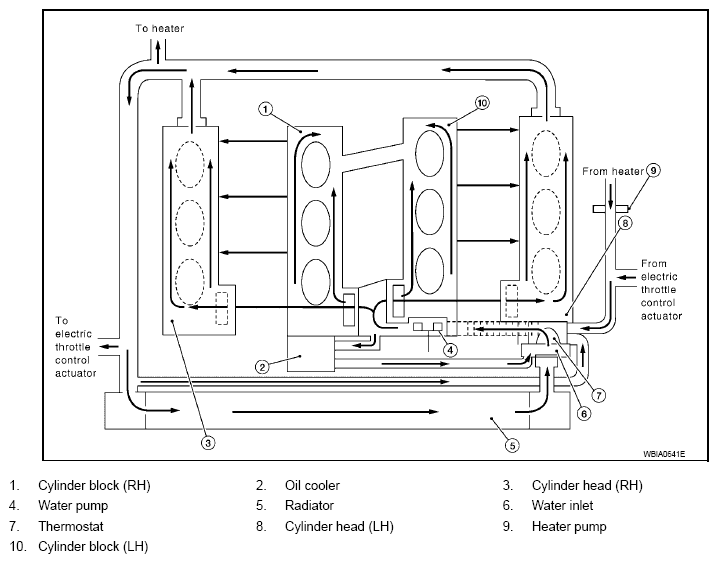 To heater

1

10

From heater 9

8

From electric throttle control actuator

To electric throttle control actuator

4

2

7

6

3

5

WBIA0541E

1. Cylinder block (RH)
2. Oil cooler
3. Cylinder head (RH)
4. Water pump
5. Radiator
6. Water inlet
7. Thermostat
8. Cylinder head (LH)
9. Heater pump
10. Cylinder block (LH)