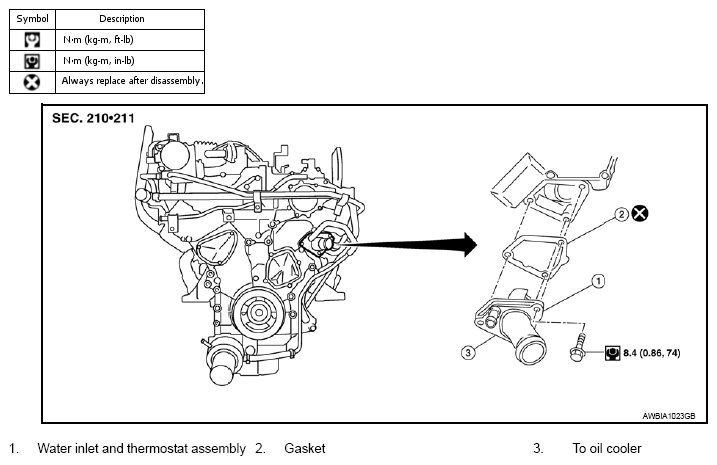 | Symbol | Description |
|---|---|
| | N·m (kg-m, ft-lb) |
| | N·m (kg-m, in-lb) |
| | Always replace after disassembly. |

SEC. 210•211

2

1

3

8.4 (0.86, 74)

AWBIA1023GB

1. Water inlet and thermostat assembly 2. Gasket 3. To oil cooler