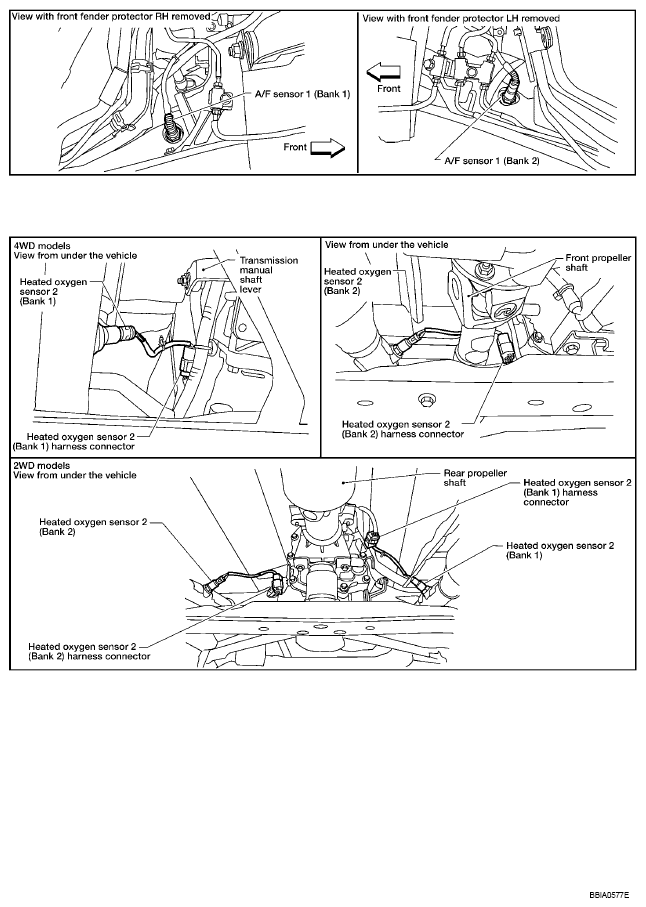 View with front fender protector RH removed

A/F sensor 1 (Bank 1)

Front

View with front fender protector LH removed

Front

A/F sensor 1 (Bank 2)

4WD models
View from under the vehicle

Heated oxygen sensor 2 (Bank 1)

Transmission manual shaft lever

Heated oxygen sensor 2 (Bank 1) harness connector

View from under the vehicle

Heated oxygen sensor 2 (Bank 2)

Front propeller shaft

Heated oxygen sensor 2 (Bank 2) harness connector

2WD models
View from under the vehicle

Rear propeller shaft

Heated oxygen sensor 2 (Bank 1) harness connector

Heated oxygen sensor 2 (Bank 2)

Heated oxygen sensor 2 (Bank 1)

Heated oxygen sensor 2 (Bank 2) harness connector

BBIA0577E