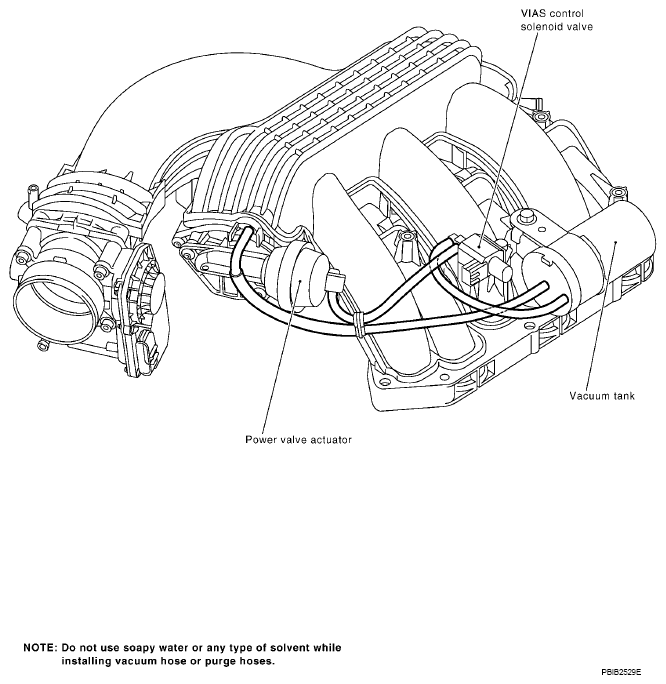 VIAS control solenoid valve

Vacuum tank

Power valve actuator

NOTE: Do not use soapy water or any type of solvent while installing vacuum hose or purge hoses.

PBIB2529E