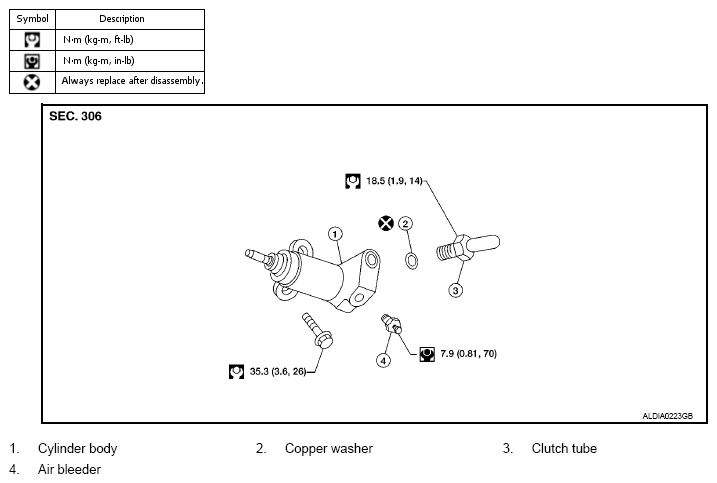 | Symbol | Description |
|---|---|
| | N·m (kg-m, ft-lb) |
| | N·m (kg-m, in-lb) |
| | Always replace after disassembly. |

SEC. 306

18.5 (1.9, 14)

1

2

3

4

7.9 (0.81, 70)

35.3 (3.6, 26)

ALDIA0223GB

1. Cylinder body
2. Copper washer
3. Clutch tube
4. Air bleeder