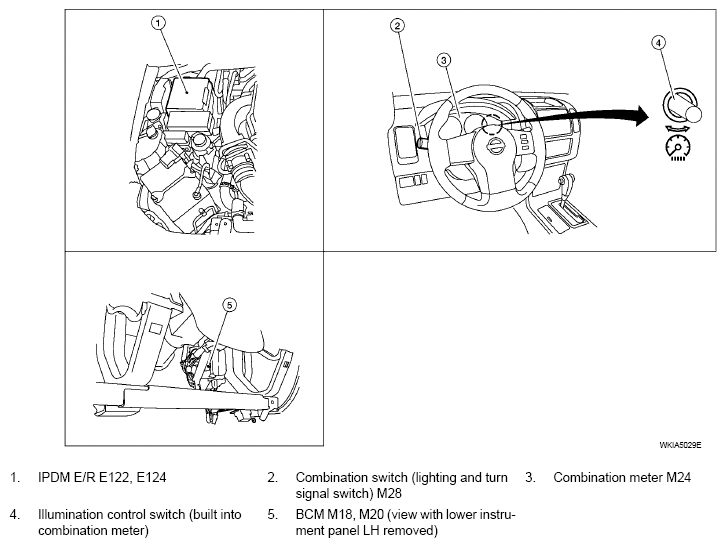 1

2

3

4

5

WKIA5029E

1. IPDM E/R E122, E124

2. Combination switch (lighting and turn signal switch) M28

3. Combination meter M24

4. Illumination control switch (built into combination meter)

5. BCM M18, M20 (view with lower instrument panel LH removed)