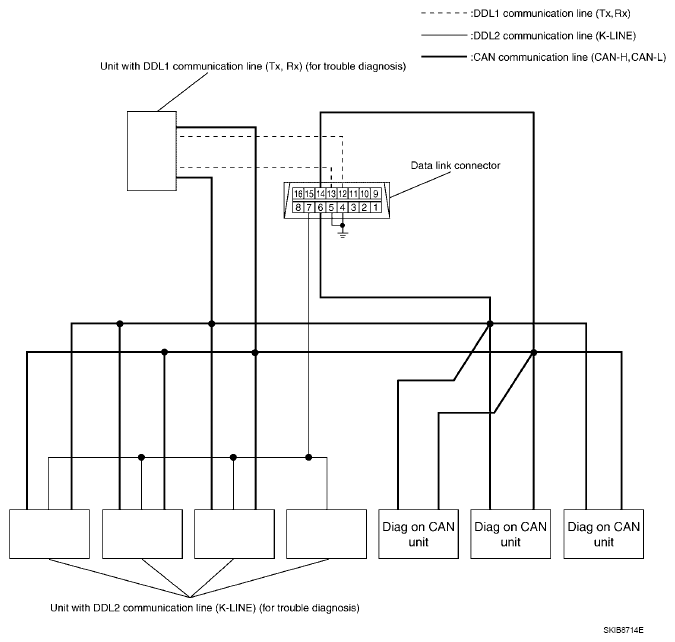 :DDL1 communication line (Tx,Rx)

:DDL2 communication line (K-LINE)

:CAN communication line (CAN-H,CAN-L)

Unit with DDL1 communication line (Tx, Rx) (for trouble diagnosis)

Data link connector

16 15 14 13 12 11 10 9
8 7 6 5 4 3 2 1

Diag on CAN unit

Diag on CAN unit

Diag on CAN unit

Unit with DDL2 communication line (K-LINE) (for trouble diagnosis)

SKIB8714E