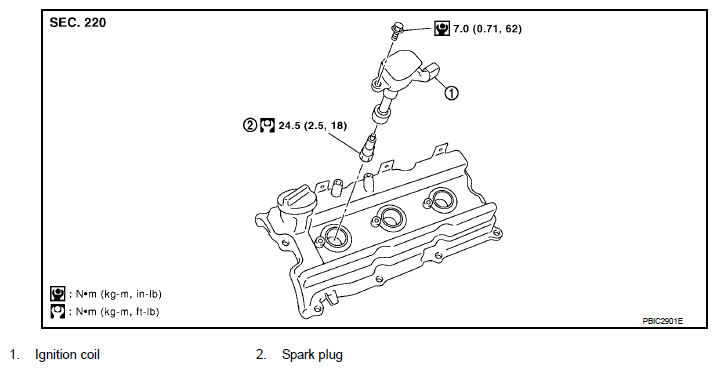 SEC. 220

7.0 (0.71, 62)

①

② 24.5 (2.5, 18)

: N•m (kg-m, in-lb)
: N•m (kg-m, ft-lb)

PBIC2901E

1. Ignition coil
2. Spark plug