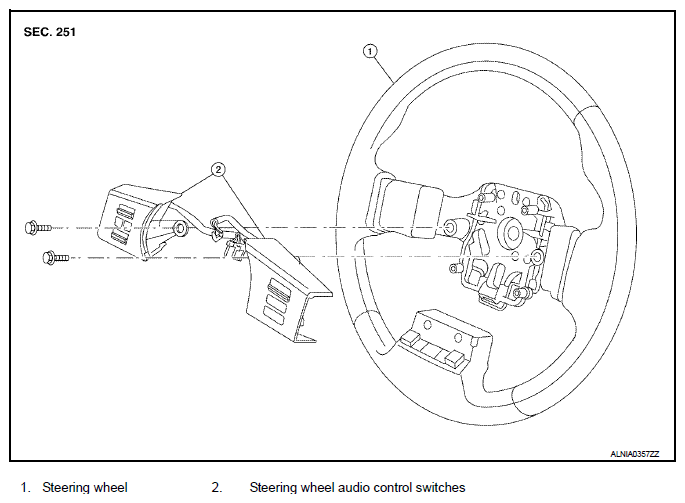 SEC. 251

1

2

ALNIA0357ZZ

1. Steering wheel 2. Steering wheel audio control switches