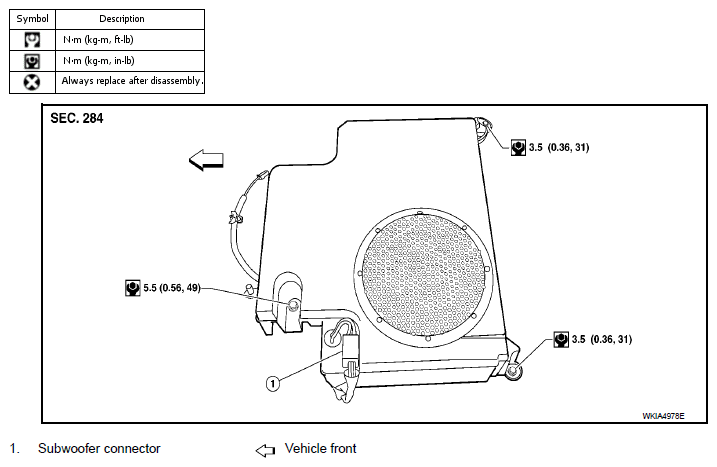 | Symbol | Description |
|---|---|
| | N·m (kg-m, ft-lb) |
| | N·m (kg-m, in-lb) |
| | Always replace after disassembly. |

SEC. 284

3.5 (0.36, 31)

5.5 (0.56, 49)

3.5 (0.36, 31)

1

WKIA4978E

1. Subwoofer connector

Vehicle front