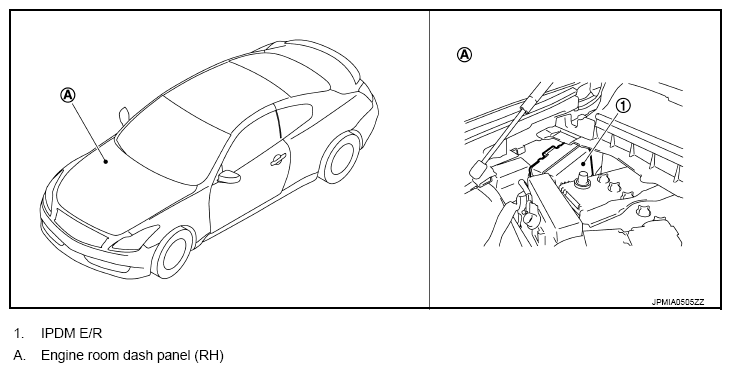 Ⓐ

Ⓐ

①

JPMIA0505ZZ

1. IPDM E/R

A. Engine room dash panel (RH)