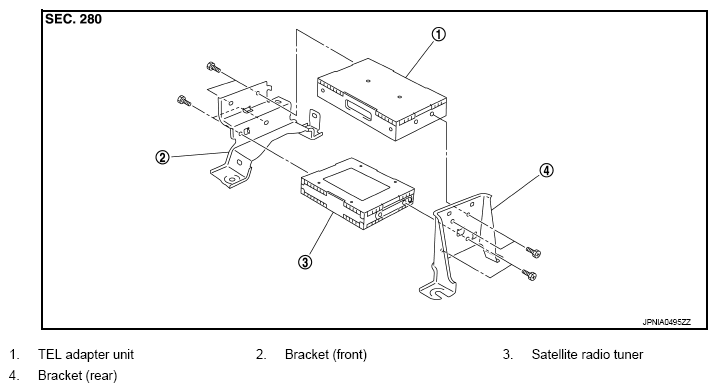 SEC. 280

①

②

③

④

JPNIA0495ZZ

1. TEL adapter unit
2. Bracket (front)
3. Satellite radio tuner
4. Bracket (rear)