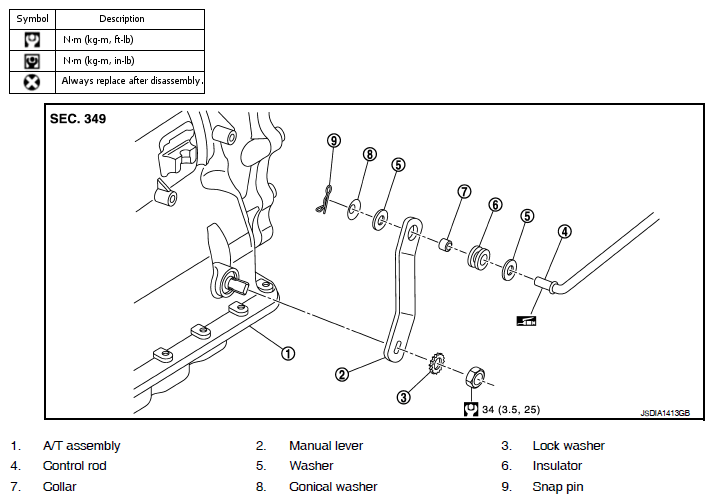 | Symbol | Description |
|---|---|
|  | N·m (kg-m, ft-lb) |
|  | N·m (kg-m, in-lb) |
|  | Always replace after disassembly. |

SEC. 349

9
8
5
7
6
5
4
1
2
3
34 (3.5, 25)
JSDIA1413GB

1. A/T assembly
2. Manual lever
3. Lock washer
4. Control rod
5. Washer
6. Insulator
7. Collar
8. Conical washer
9. Snap pin