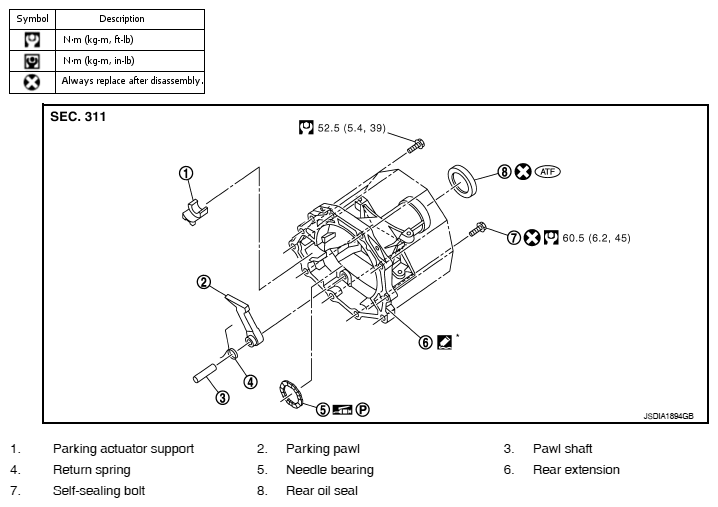 | Symbol | Description |
|---|---|
|  | N·m (kg-m, ft-lb) |
|  | N·m (kg-m, in-lb) |
|  | Always replace after disassembly. |

SEC. 311

52.5 (5.4, 39)

1

8 ATF

7 60.5 (6.2, 45)

2

6 *

4

3

5 P

JSDIA1894GB

1. Parking actuator support
2. Parking pawl
3. Pawl shaft
4. Return spring
5. Needle bearing
6. Rear extension
7. Self-sealing bolt
8. Rear oil seal