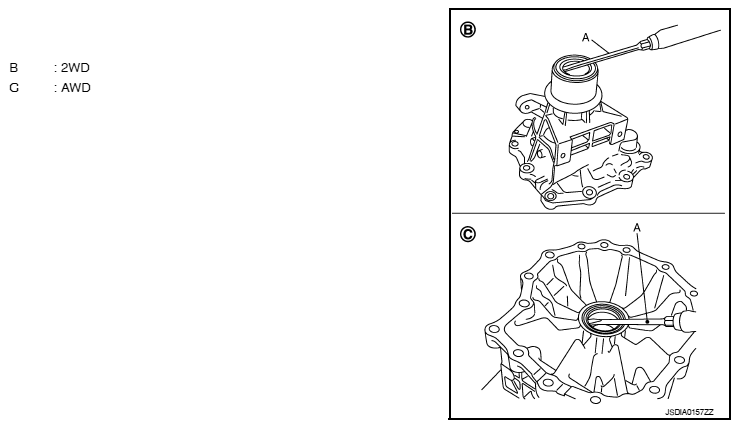 B : 2WD
C : AWD

B
A

C
A

JSDIA0157ZZ