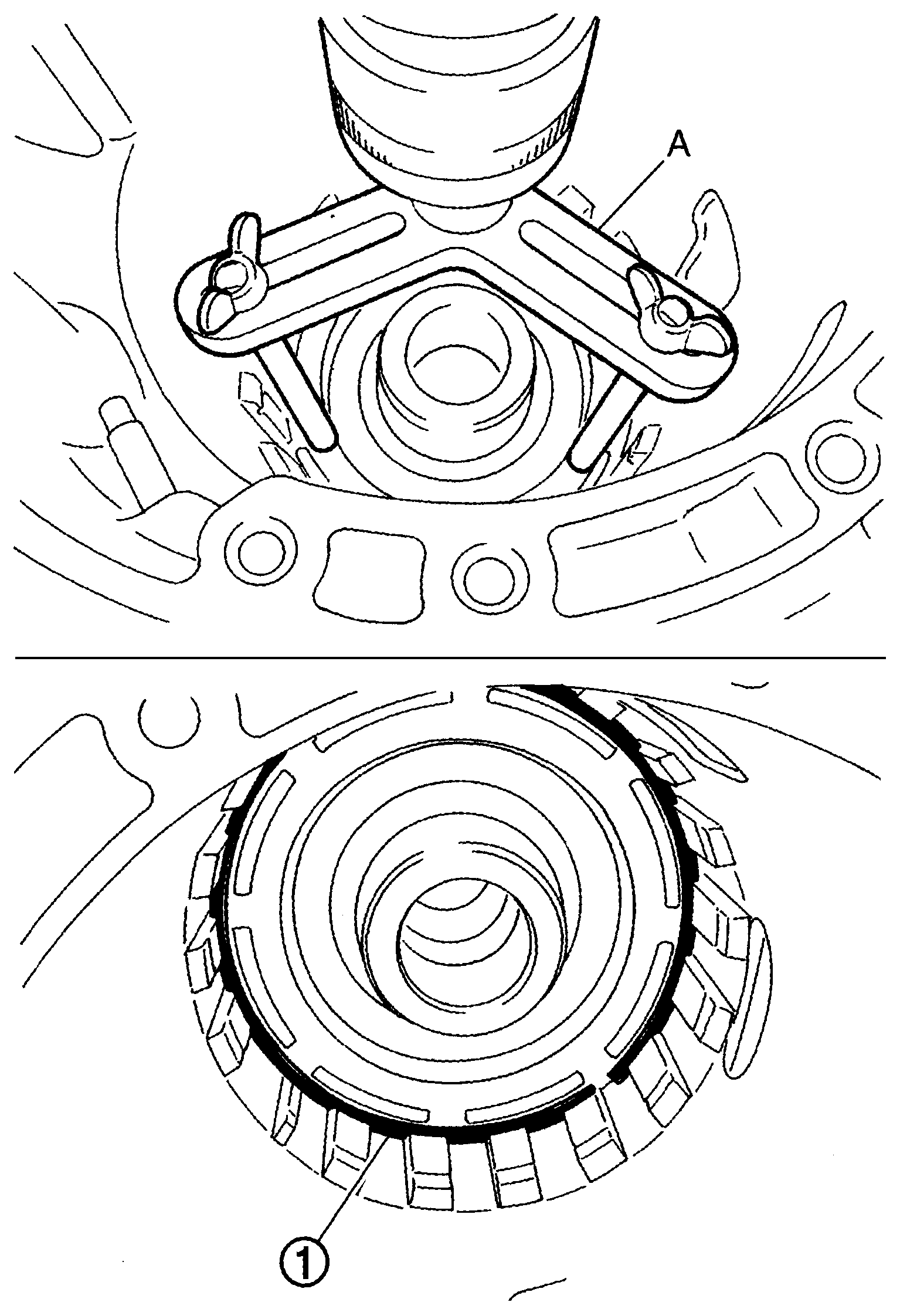 A

1