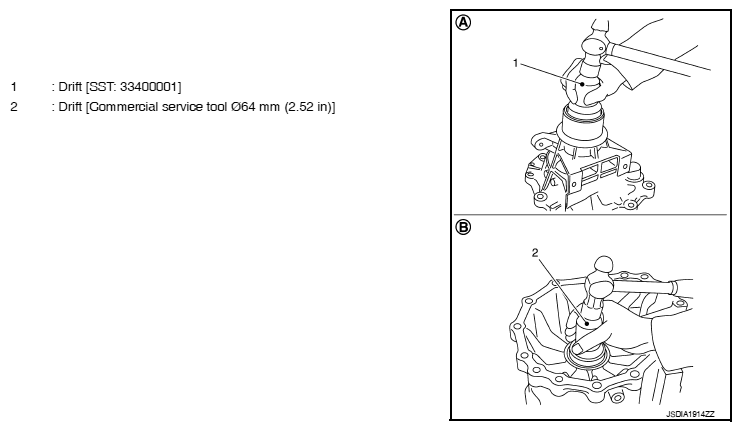 1 : Drift [SST: 33400001]
2 : Drift [Commercial service tool Ø64 mm (2.52 in)]

Ⓐ
1

Ⓑ
2

JSDIA1914ZZ