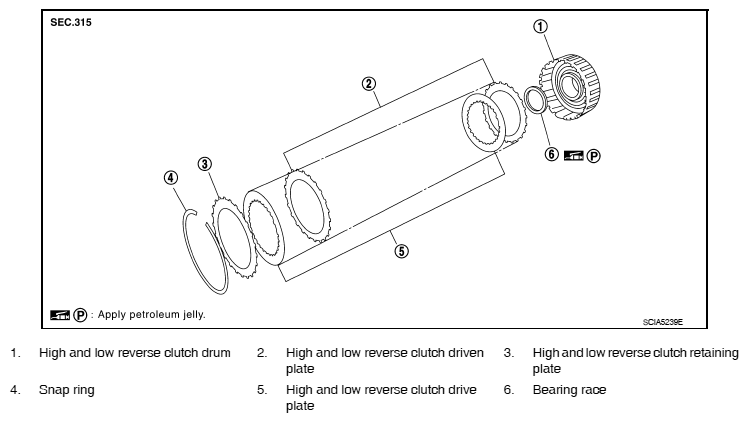 SEC.315

1
2
3
4
5
6 P

P : Apply petroleum jelly.

SCIA5239E

1. High and low reverse clutch drum
2. High and low reverse clutch driven plate
3. High and low reverse clutch retaining plate
4. Snap ring
5. High and low reverse clutch drive plate
6. Bearing race